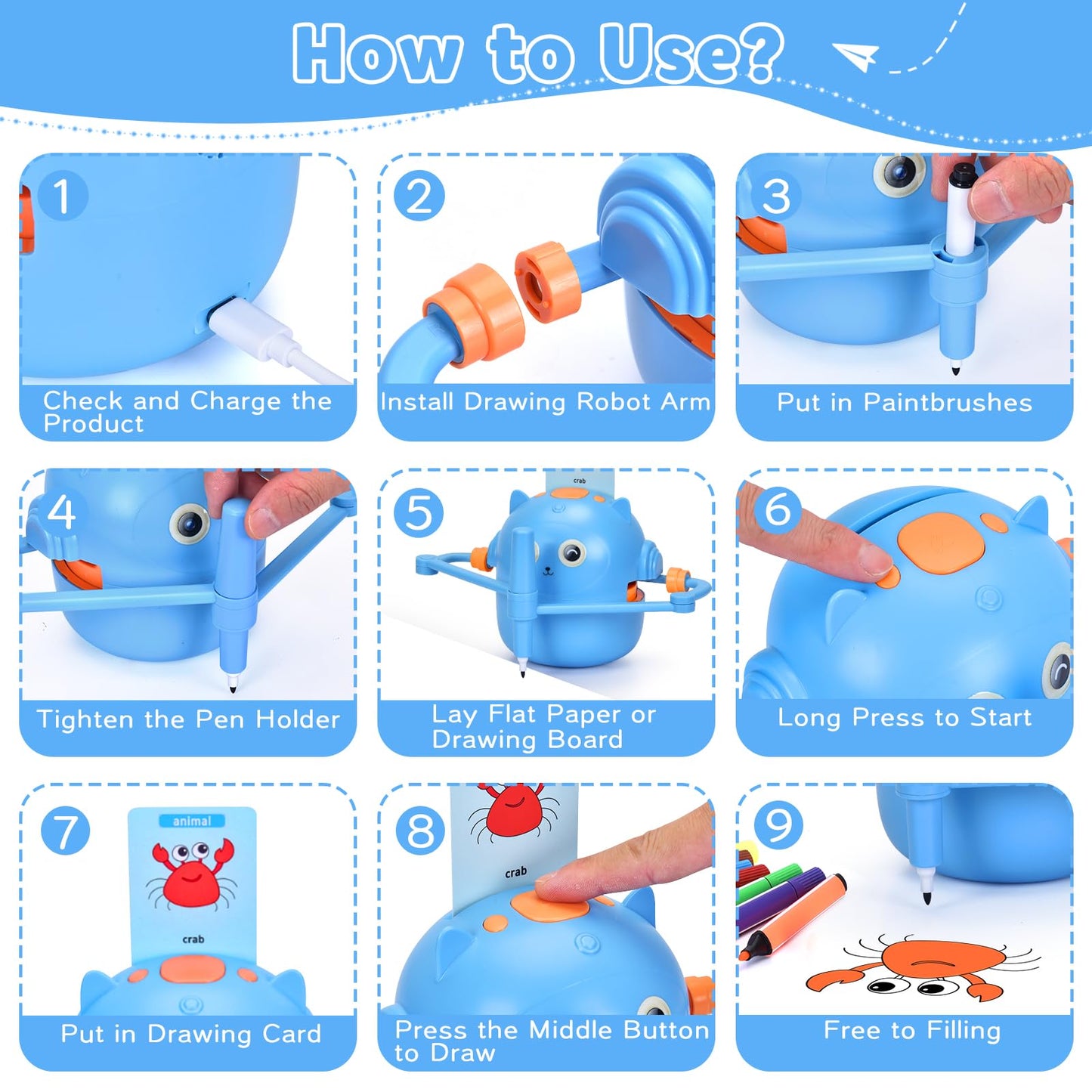 How to Use?

1
Check and Charge the Product

2
Install Drawing Robot Arm

3
Put in Paintbrushes

4
Tighten the Pen Holder

5
crab
Lay Flat Paper or Drawing Board

6
Long Press to Start

7
animal
crab
Put in Drawing Card

8
crab
Press the Middle Button to Draw

9
Free to Filling