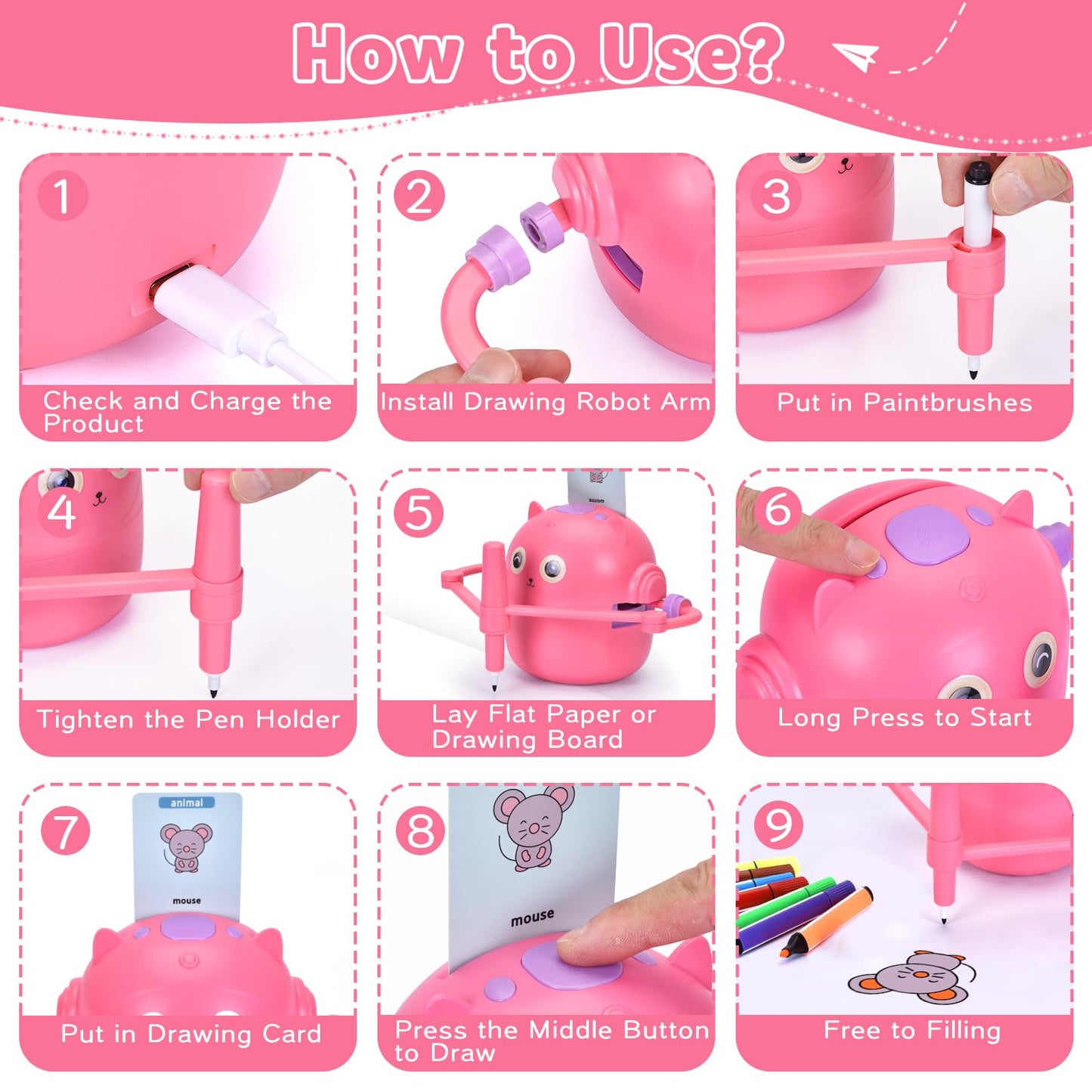 How to Use?

1
Check and Charge the Product

2
Install Drawing Robot Arm

3
Put in Paintbrushes

4
Tighten the Pen Holder

5
mouse
Lay Flat Paper or Drawing Board

6
Long Press to Start

7
animal
mouse
Put in Drawing Card

8
mouse
Press the Middle Button to Draw

9
Free to Filling